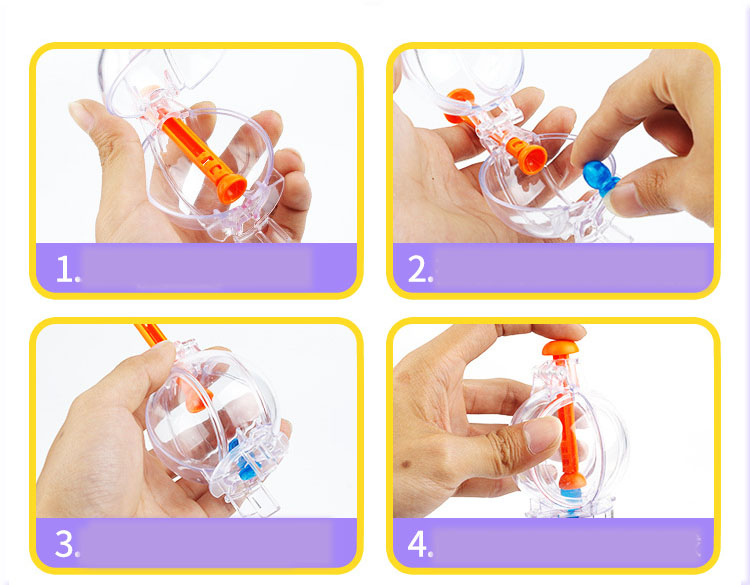 1.

2.

3.

4.