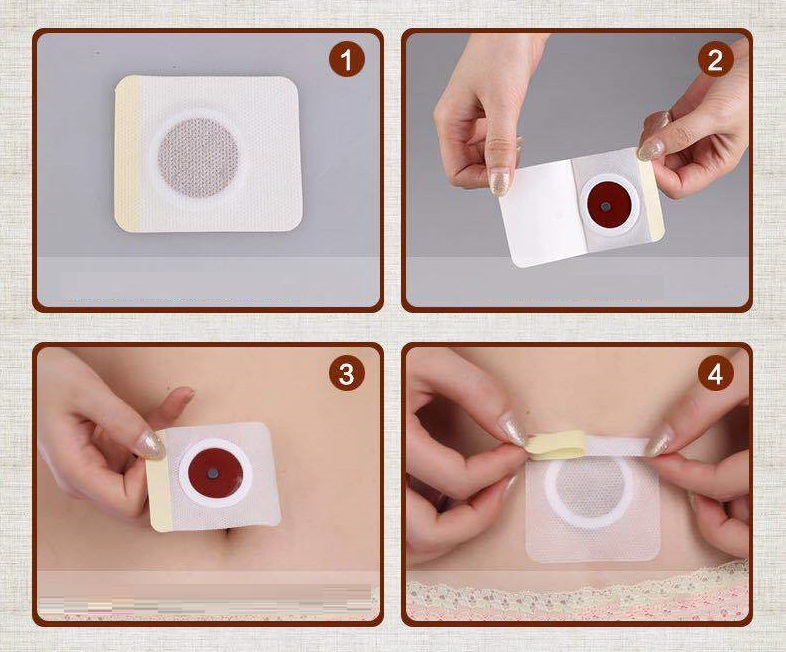 1

2

3

4